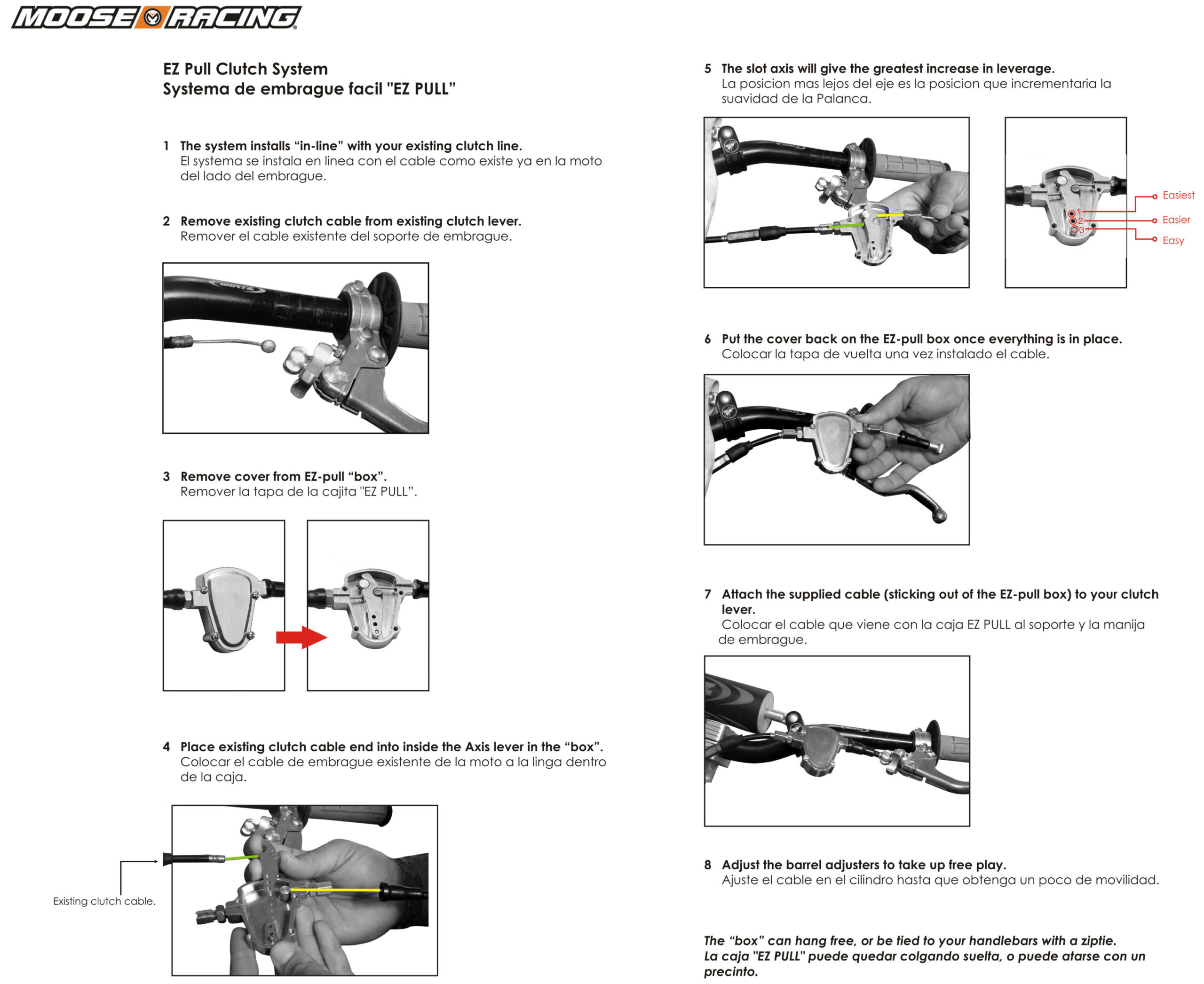 MOOSE RACING

EZ Pull Clutch System
Systema de embrague facil "EZ PULL"

1 The system installs “in-line” with your existing clutch line.
El systema se instala en linea con el cable como existe ya en la moto del lado del embrague.

2 Remove existing clutch cable from existing clutch lever.
Remover el cable existente del soporte de embrague.

3 Remove cover from EZ-pull “box”.
Remover la tapa de la cajita "EZ PULL”.

4 Place existing clutch cable end into inside the Axis lever in the “box”.
Colocar el cable de embrague existente de la moto a la linga dentro de la caja.

Existing clutch cable.

5 The slot axis will give the greatest increase in leverage.
La posicion mas lejos del eje es la posicion que incrementaria la suavidad de la Palanca.

1
2
3
Easiest
Easier
Easy

6 Put the cover back on the EZ-pull box once everything is in place.
Colocar la tapa de vuelta una vez instalado el cable.

7 Attach the supplied cable (sticking out of the EZ-pull box) to your clutch lever.
Colocar el cable que viene con la caja EZ PULL al soporte y la manija de embrague.

8 Adjust the barrel adjusters to take up free play.
Ajuste el cable en el cilindro hasta que obtenga un poco de movilidad.

The “box” can hang free, or be tied to your handlebars with a ziptie.
La caja "EZ PULL" puede quedar colgando suelta, o puede atarse con un precinto.