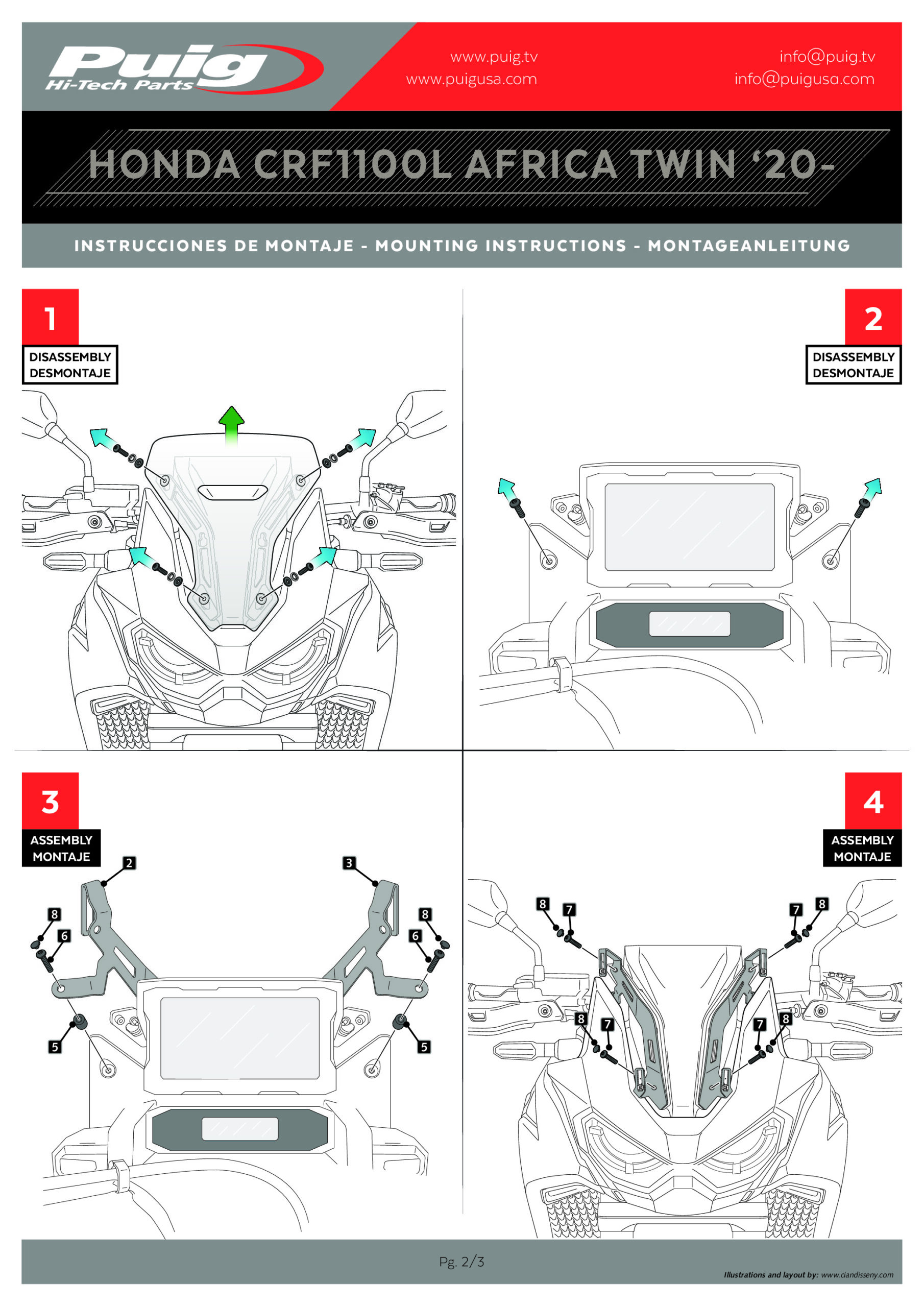 Puig
Hi-Tech Parts

www.puig.tv
www.puigusa.com

info@puig.tv
info@puigusa.com

HONDA CRF1100L AFRICA TWIN '20-

INSTRUCCIONES DE MONTAJE - MOUNTING INSTRUCTIONS - MONTAGEANLEITUNG

1
DISASSEMBLY
DESMONTAJE

2
DISASSEMBLY
DESMONTAJE

3
ASSEMBLY
MONTAJE

2
3
8
6
8
6
5
5

4
ASSEMBLY
MONTAJE

8
7
7
8
8
7
7
8

Pg. 2/3

Illustrations and layout by: www.ciandisseny.com