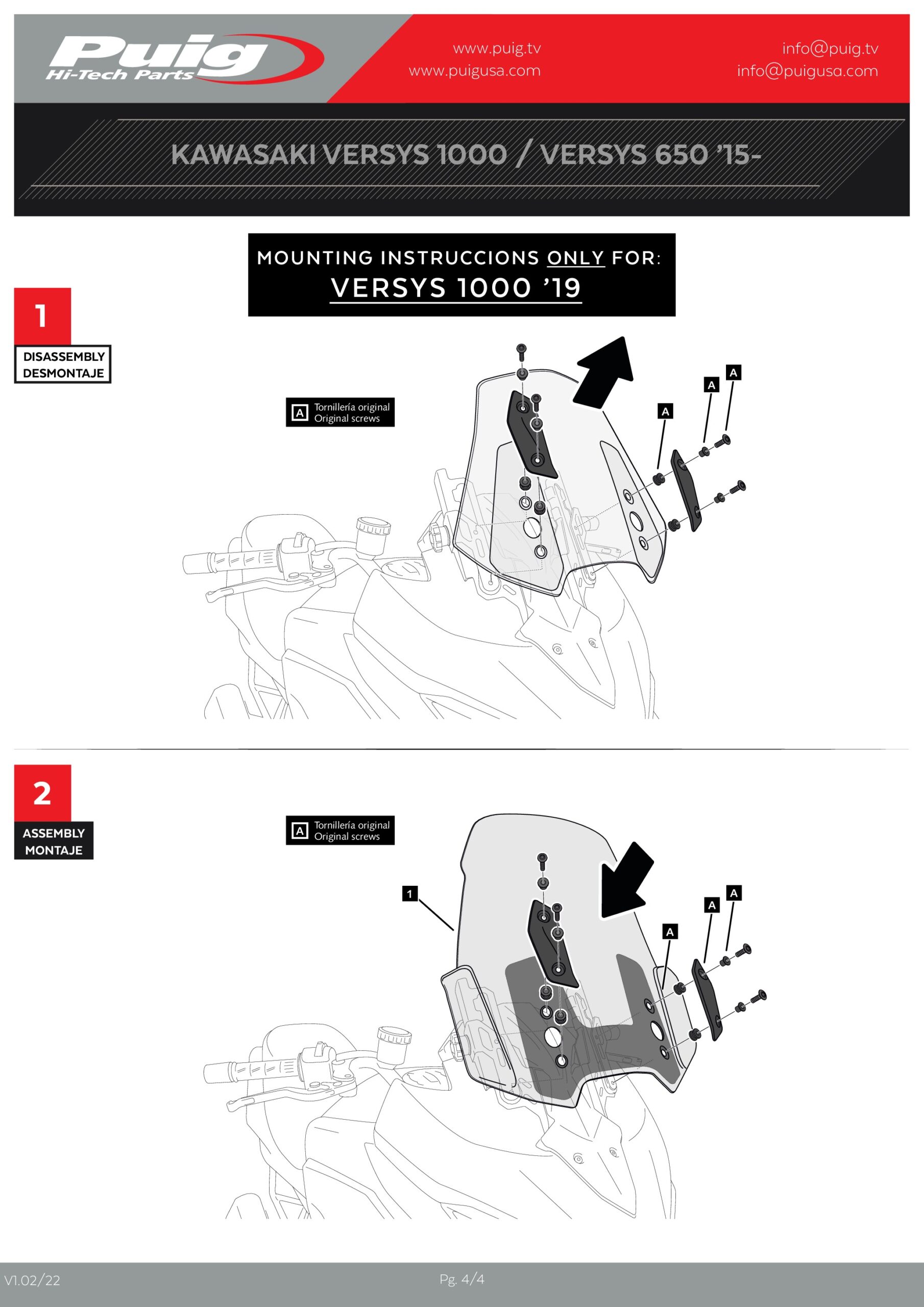 Puig
Hi-Tech Parts

www.puig.tv
www.puigusa.com

info@puig.tv
info@puigusa.com

KAWASAKI VERSYS 1000 / VERSYS 650 '15-

MOUNTING INSTRUCCIONS ONLY FOR:
VERSYS 1000 '19

1
DISASSEMBLY
DESMONTAJE

A Tornillería original
Original screws

A
A
A

2
ASSEMBLY
MONTAJE

A Tornillería original
Original screws

1
A
A
A

V1.02/22
Pg. 4/4