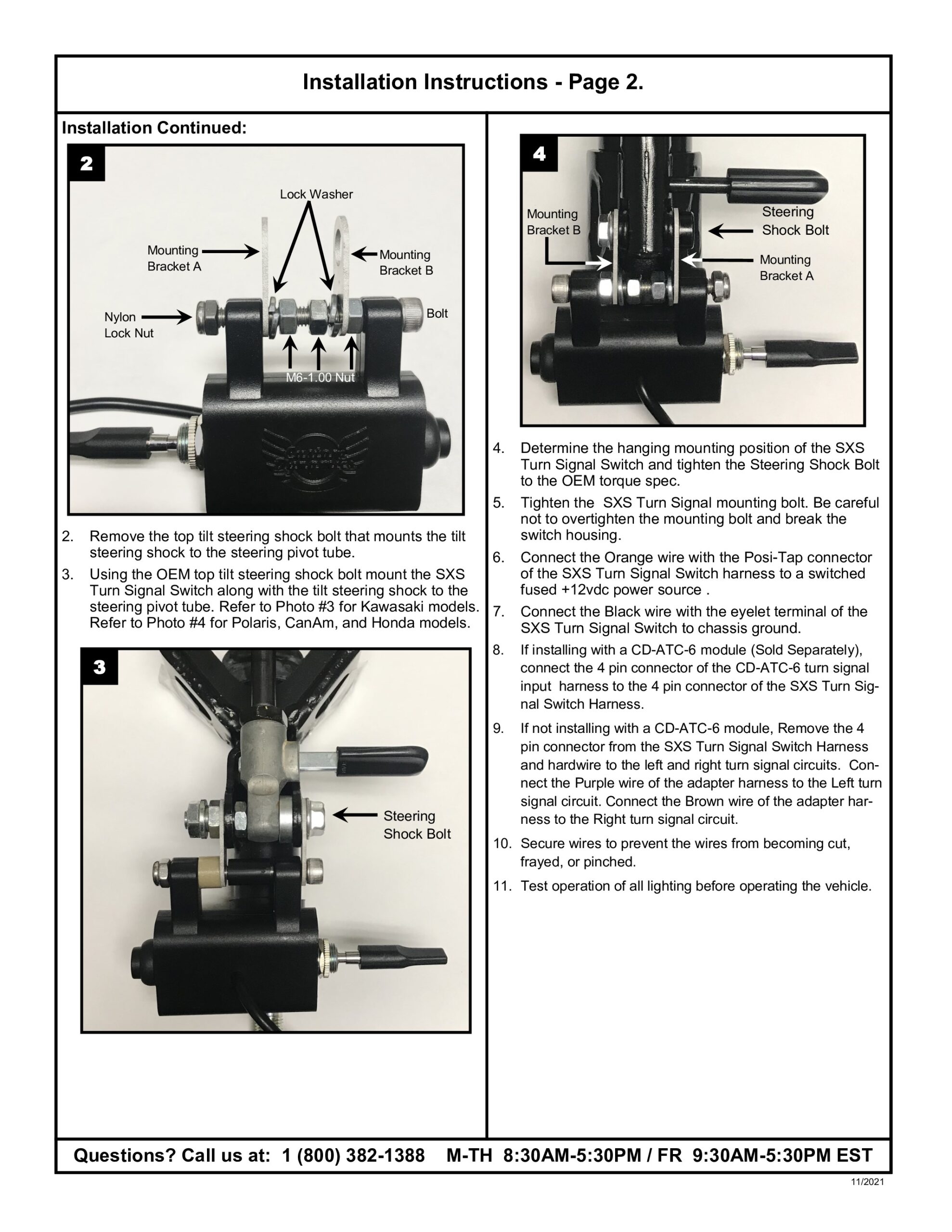 Installation Instructions - Page 2.

Installation Continued:

2

Lock Washer

Mounting Bracket A

Mounting Bracket B

Nylon Lock Nut

Bolt

M6-1.00 Nut

2. Remove the top tilt steering shock bolt that mounts the tilt steering shock to the steering pivot tube.

3. Using the OEM top tilt steering shock bolt mount the SXS Turn Signal Switch along with the tilt steering shock to the steering pivot tube. Refer to Photo #3 for Kawasaki models. Refer to Photo #4 for Polaris, CanAm, and Honda models.

3

Steering Shock Bolt

4

Mounting Bracket B

Steering Shock Bolt

Mounting Bracket A

4. Determine the hanging mounting position of the SXS Turn Signal Switch and tighten the Steering Shock Bolt to the OEM torque spec.

5. Tighten the SXS Turn Signal mounting bolt. Be careful not to overtighten the mounting bolt and break the switch housing.

6. Connect the Orange wire with the Posi-Tap connector of the SXS Turn Signal Switch harness to a switched fused +12vdc power source .

7. Connect the Black wire with the eyelet terminal of the SXS Turn Signal Switch to chassis ground.

8. If installing with a CD-ATC-6 module (Sold Separately), connect the 4 pin connector of the CD-ATC-6 turn signal input harness to the 4 pin connector of the SXS Turn Signal Switch Harness.

9. If not installing with a CD-ATC-6 module, Remove the 4 pin connector from the SXS Turn Signal Switch Harness and hardwire to the left and right turn signal circuits. Connect the Purple wire of the adapter harness to the Left turn signal circuit. Connect the Brown wire of the adapter harness to the Right turn signal circuit.

10. Secure wires to prevent the wires from becoming cut, frayed, or pinched.

11. Test operation of all lighting before operating the vehicle.

Questions? Call us at: 1 (800) 382-1388 M-TH 8:30AM-5:30PM / FR 9:30AM-5:30PM EST

11/2021