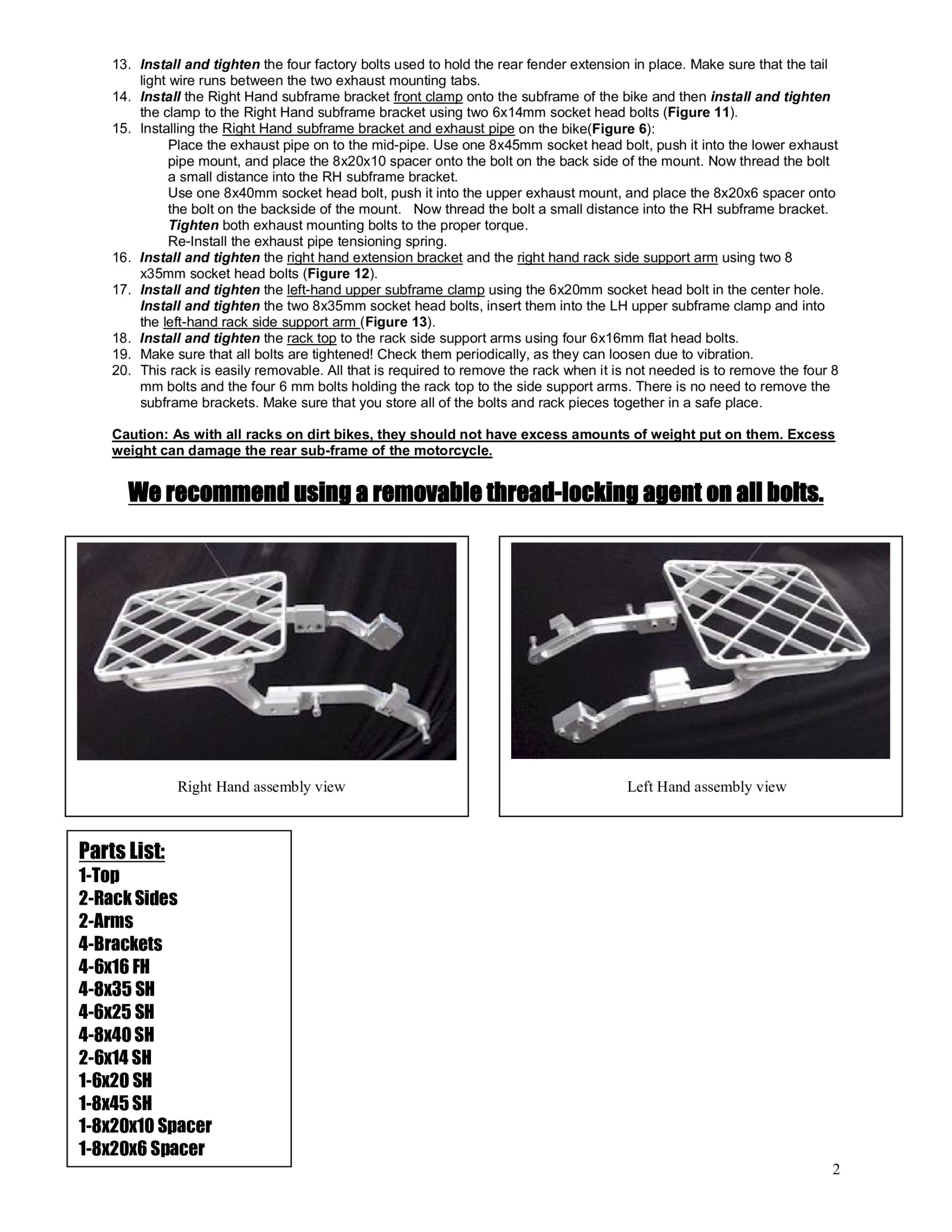 13. Install and tighten the four factory bolts used to hold the rear fender extension in place. Make sure that the tail light wire runs between the two exhaust mounting tabs.
14. Install the Right Hand subframe bracket front clamp onto the subframe of the bike and then install and tighten the clamp to the Right Hand subframe bracket using two 6x14mm socket head bolts (Figure 11).
15. Installing the Right Hand subframe bracket and exhaust pipe on the bike(Figure 6):
Place the exhaust pipe on to the mid-pipe. Use one 8x45mm socket head bolt, push it into the lower exhaust pipe mount, and place the 8x20x10 spacer onto the bolt on the back side of the mount. Now thread the bolt a small distance into the RH subframe bracket.
Use one 8x40mm socket head bolt, push it into the upper exhaust mount, and place the 8x20x6 spacer onto the bolt on the backside of the mount. Now thread the bolt a small distance into the RH subframe bracket.
Tighten both exhaust mounting bolts to the proper torque.
Re-Install the exhaust pipe tensioning spring.
16. Install and tighten the right hand extension bracket and the right hand rack side support arm using two 8 x35mm socket head bolts (Figure 12).
17. Install and tighten the left-hand upper subframe clamp using the 6x20mm socket head bolt in the center hole. Install and tighten the two 8x35mm socket head bolts, insert them into the LH upper subframe clamp and into the left-hand rack side support arm (Figure 13).
18. Install and tighten the rack top to the rack side support arms using four 6x16mm flat head bolts.
19. Make sure that all bolts are tightened! Check them periodically, as they can loosen due to vibration.
20. This rack is easily removable. All that is required to remove the rack when it is not needed is to remove the four 8 mm bolts and the four 6 mm bolts holding the rack top to the side support arms. There is no need to remove the subframe brackets. Make sure that you store all of the bolts and rack pieces together in a safe place.

Caution: As with all racks on dirt bikes, they should not have excess amounts of weight put on them. Excess weight can damage the rear sub-frame of the motorcycle.

We recommend using a removable thread-locking agent on all bolts.

Right Hand assembly view

Left Hand assembly view

Parts List:
1-Top
2-Rack Sides
2-Arms
4-Brackets
4-6x16 FH
4-8x35 SH
4-6x25 SH
4-8x40 SH
2-6x14 SH
1-6x20 SH
1-8x45 SH
1-8x20x10 Spacer
1-8x20x6 Spacer

2