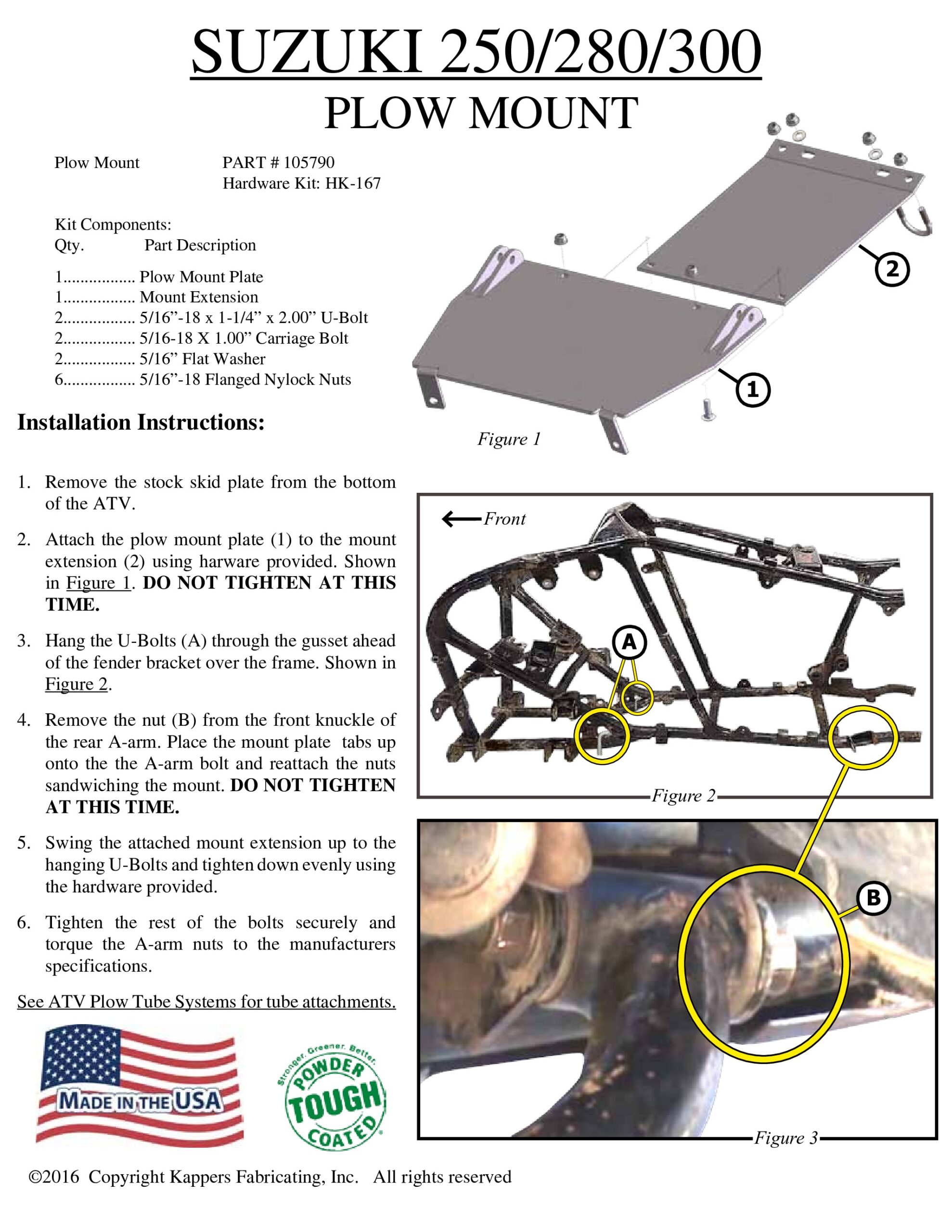 SUZUKI 250/280/300
PLOW MOUNT

Plow Mount PART # 105790
Hardware Kit: HK-167

Kit Components:
Qty. Part Description

1................. Plow Mount Plate
1................. Mount Extension
2................. 5/16”-18 x 1-1/4” x 2.00” U-Bolt
2................. 5/16-18 X 1.00” Carriage Bolt
2................. 5/16” Flat Washer
6................. 5/16”-18 Flanged Nylock Nuts

2

1

Figure 1

Installation Instructions:

1. Remove the stock skid plate from the bottom of the ATV.

2. Attach the plow mount plate (1) to the mount extension (2) using harware provided. Shown in Figure 1. DO NOT TIGHTEN AT THIS TIME.

3. Hang the U-Bolts (A) through the gusset ahead of the fender bracket over the frame. Shown in Figure 2.

4. Remove the nut (B) from the front knuckle of the rear A-arm. Place the mount plate tabs up onto the the A-arm bolt and reattach the nuts sandwiching the mount. DO NOT TIGHTEN AT THIS TIME.

5. Swing the attached mount extension up to the hanging U-Bolts and tighten down evenly using the hardware provided.

6. Tighten the rest of the bolts securely and torque the A-arm nuts to the manufacturers specifications.

See ATV Plow Tube Systems for tube attachments.

Front

A

Figure 2

B

Figure 3

MADE IN THE USA

Stronger. Greener. Better. POWDER TOUGH COATED

©2016 Copyright Kappers Fabricating, Inc. All rights reserved