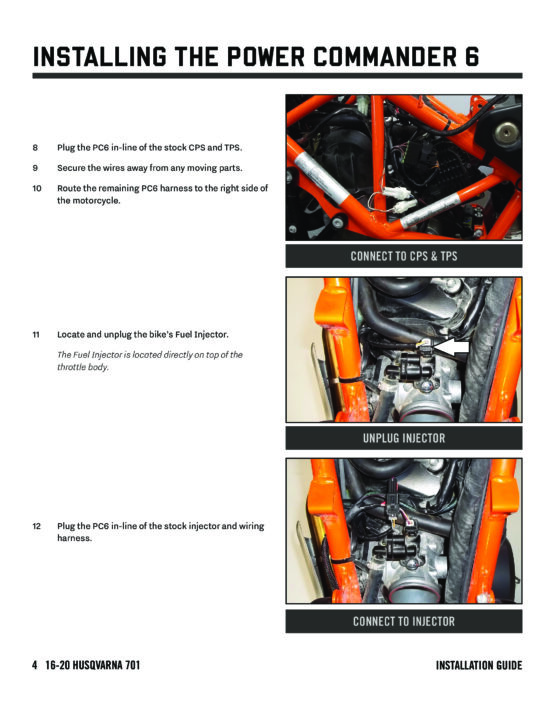 INSTALLING THE POWER COMMANDER 6

8 Plug the PC6 in-line of the stock CPS and TPS.

9 Secure the wires away from any moving parts.

10 Route the remaining PC6 harness to the right side of the motorcycle.

CONNECT TO CPS & TPS

11 Locate and unplug the bike's Fuel Injector.

The Fuel Injector is located directly on top of the throttle body.

UNPLUG INJECTOR

12 Plug the PC6 in-line of the stock injector and wiring harness.

CONNECT TO INJECTOR

4 16-20 HUSQVARNA 701

INSTALLATION GUIDE