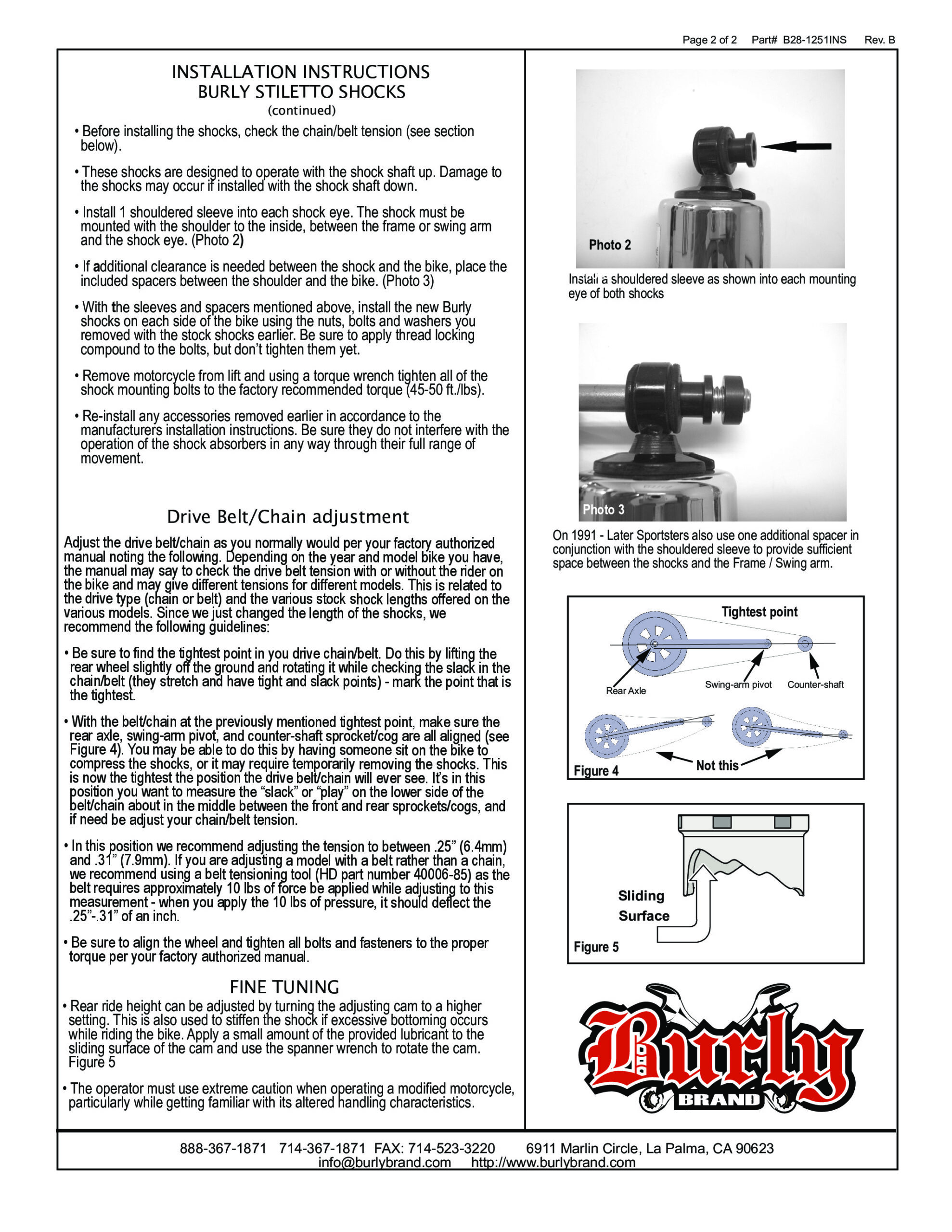 Page 2 of 2 Part# B28-1251INS Rev. B

INSTALLATION INSTRUCTIONS
BURLY STILETTO SHOCKS
(continued)

• Before installing the shocks, check the chain/belt tension (see section below).

• These shocks are designed to operate with the shock shaft up. Damage to the shocks may occur if installed with the shock shaft down.

• Install 1 shouldered sleeve into each shock eye. The shock must be mounted with the shoulder to the inside, between the frame or swing arm and the shock eye. (Photo 2)

• If additional clearance is needed between the shock and the bike, place the included spacers between the shoulder and the bike. (Photo 3)

• With the sleeves and spacers mentioned above, install the new Burly shocks on each side of the bike using the nuts, bolts and washers you removed with the stock shocks earlier. Be sure to apply thread locking compound to the bolts, but don't tighten them yet.

• Remove motorcycle from lift and using a torque wrench tighten all of the shock mounting bolts to the factory recommended torque (45-50 ft./lbs).

• Re-install any accessories removed earlier in accordance to the manufacturers installation instructions. Be sure they do not interfere with the operation of the shock absorbers in any way through their full range of movement.

Drive Belt/Chain adjustment

Adjust the drive belt/chain as you normally would per your factory authorized manual noting the following. Depending on the year and model bike you have, the manual may say to check the drive belt tension with or without the rider on the bike and may give different tensions for different models. This is related to the drive type (chain or belt) and the various stock shock lengths offered on the various models. Since we just changed the length of the shocks, we recommend the following guidelines:

• Be sure to find the tightest point in you drive chain/belt. Do this by lifting the rear wheel slightly off the ground and rotating it while checking the slack in the chain/belt (they stretch and have tight and slack points) - mark the point that is the tightest.

• With the belt/chain at the previously mentioned tightest point, make sure the rear axle, swing-arm pivot, and counter-shaft sprocket/cog are all aligned (see Figure 4). You may be able to do this by having someone sit on the bike to compress the shocks, or it may require temporarily removing the shocks. This is now the tightest the position the drive belt/chain will ever see. It's in this position you want to measure the "slack" or "play" on the lower side of the belt/chain about in the middle between the front and rear sprockets/cogs, and if need be adjust your chain/belt tension.

• In this position we recommend adjusting the tension to between .25" (6.4mm) and .31" (7.9mm). If you are adjusting a model with a belt rather than a chain, we recommend using a belt tensioning tool (HD part number 40006-85) as the belt requires approximately 10 lbs of force be applied while adjusting to this measurement - when you apply the 10 lbs of pressure, it should deflect the .25"-.31" of an inch.

• Be sure to align the wheel and tighten all bolts and fasteners to the proper torque per your factory authorized manual.

FINE TUNING

• Rear ride height can be adjusted by turning the adjusting cam to a higher setting. This is also used to stiffen the shock if excessive bottoming occurs while riding the bike. Apply a small amount of the provided lubricant to the sliding surface of the cam and use the spanner wrench to rotate the cam. Figure 5

• The operator must use extreme caution when operating a modified motorcycle, particularly while getting familiar with its altered handling characteristics.

Photo 2

Install a shouldered sleeve as shown into each mounting eye of both shocks

Photo 3

On 1991 - Later Sportsters also use one additional spacer in conjunction with the shouldered sleeve to provide sufficient space between the shocks and the Frame / Swing arm.

Tightest point
Rear Axle
Swing-arm pivot
Counter-shaft
Not this
Figure 4

Sliding Surface
Figure 5

Burly
BRAND

888-367-1871 714-367-1871 FAX: 714-523-3220 6911 Marlin Circle, La Palma, CA 90623
info@burlybrand.com http://www.burlybrand.com