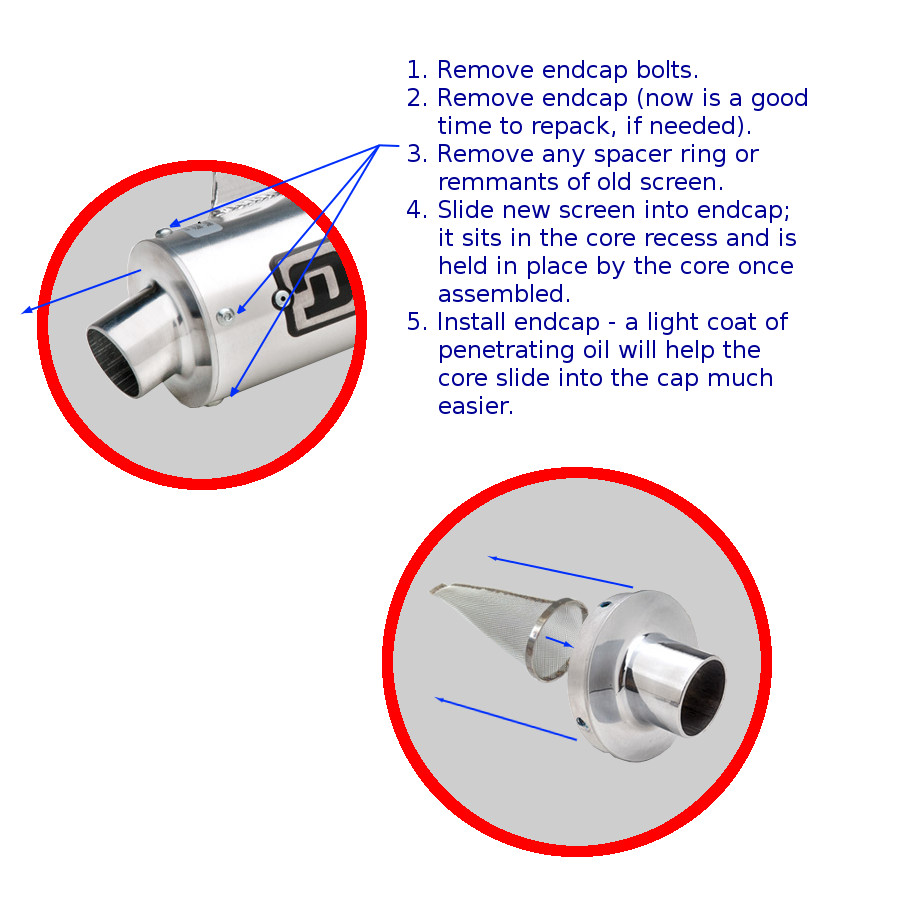 1. Remove endcap bolts.
2. Remove endcap (now is a good time to repack, if needed).
3. Remove any spacer ring or remmants of old screen.
4. Slide new screen into endcap; it sits in the core recess and is held in place by the core once assembled.
5. Install endcap - a light coat of penetrating oil will help the core slide into the cap much easier.