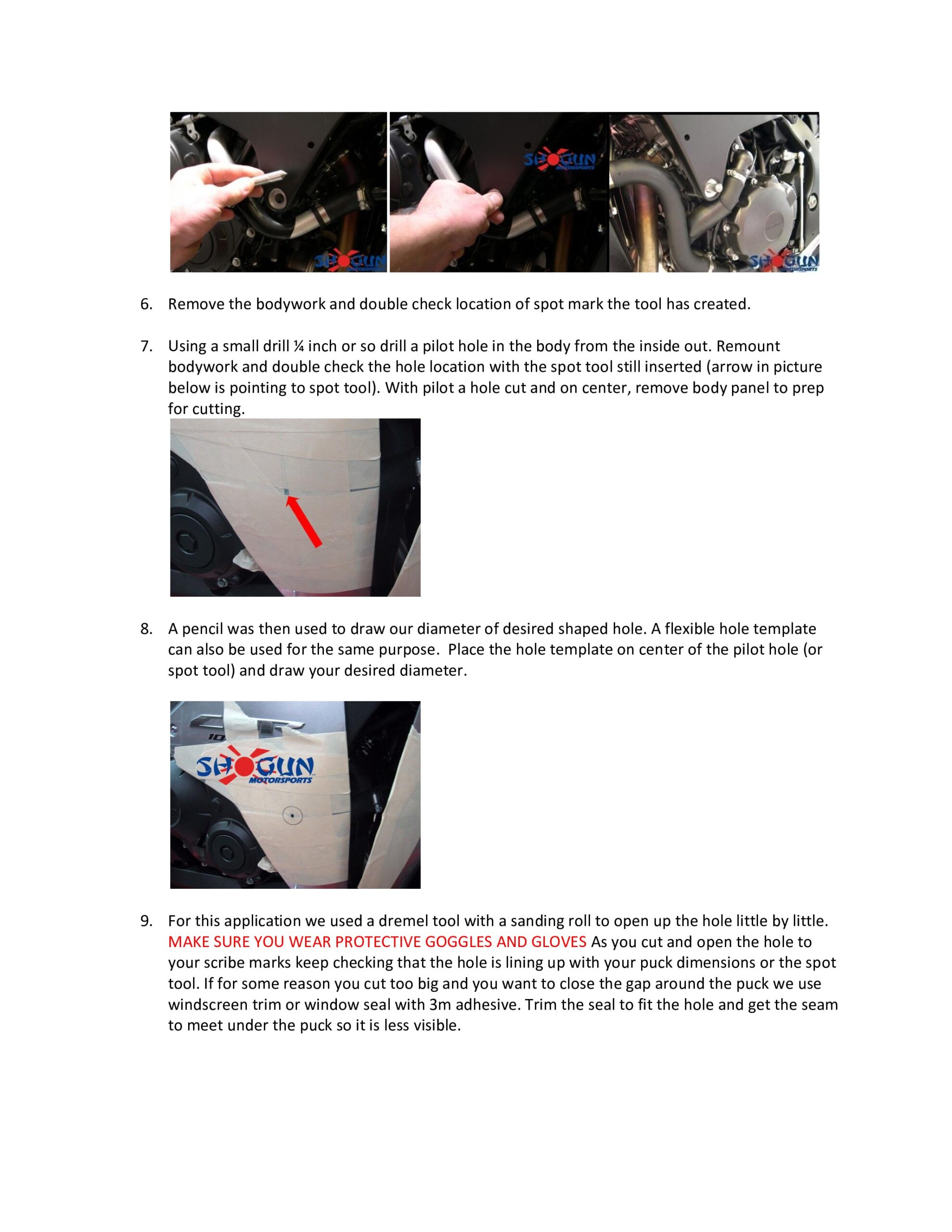 SHOGUN MOTORSPORTS

SHOGUN MOTORSPORTS

SHOGUN MOTORSPORTS

6. Remove the bodywork and double check location of spot mark the tool has created.

7. Using a small drill ¼ inch or so drill a pilot hole in the body from the inside out. Remount bodywork and double check the hole location with the spot tool still inserted (arrow in picture below is pointing to spot tool). With pilot a hole cut and on center, remove body panel to prep for cutting.

8. A pencil was then used to draw our diameter of desired shaped hole. A flexible hole template can also be used for the same purpose. Place the hole template on center of the pilot hole (or spot tool) and draw your desired diameter.

SHOGUN MOTORSPORTS

9. For this application we used a dremel tool with a sanding roll to open up the hole little by little. MAKE SURE YOU WEAR PROTECTIVE GOGGLES AND GLOVES As you cut and open the hole to your scribe marks keep checking that the hole is lining up with your puck dimensions or the spot tool. If for some reason you cut too big and you want to close the gap around the puck we use windscreen trim or window seal with 3m adhesive. Trim the seal to fit the hole and get the seam to meet under the puck so it is less visible.