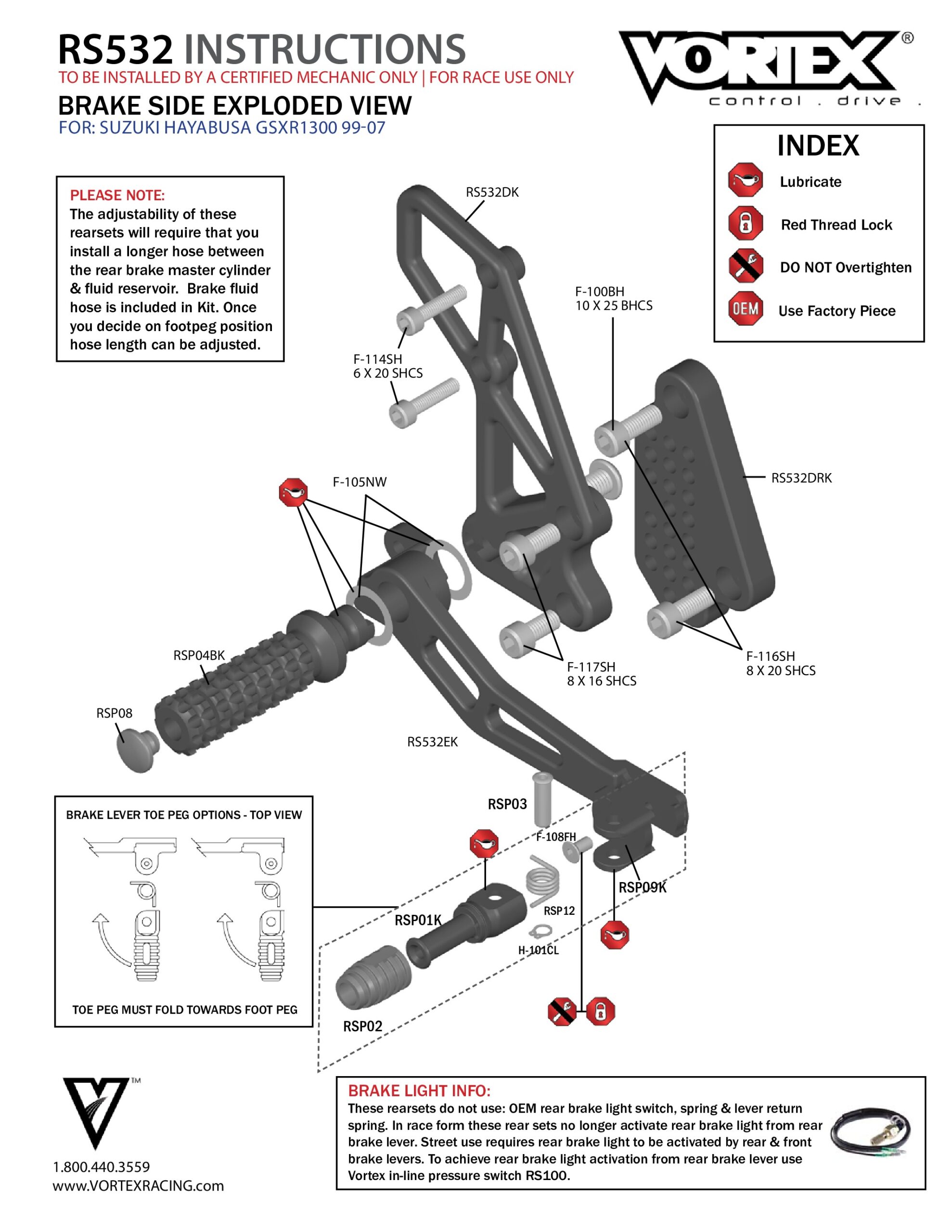 RS532 INSTRUCTIONS
TO BE INSTALLED BY A CERTIFIED MECHANIC ONLY | FOR RACE USE ONLY
BRAKE SIDE EXPLODED VIEW
FOR: SUZUKI HAYABUSA GSXR1300 99-07

VORTEX®
control . drive .

INDEX
Lubricate
Red Thread Lock
DO NOT Overtighten
OEM Use Factory Piece

PLEASE NOTE:
The adjustability of these rearsets will require that you install a longer hose between the rear brake master cylinder & fluid reservoir. Brake fluid hose is included in Kit. Once you decide on footpeg position hose length can be adjusted.

RS532DK
F-100BH
10 X 25 BHCS
F-114SH
6 X 20 SHCS
RS532DRK
F-105NW
F-117SH
8 X 16 SHCS
F-116SH
8 X 20 SHCS
RSP04BK
RSP08
RS532EK
RSP03
F-108FH
RSP09K
RSP12
RSP01K
H-101CL
RSP02

BRAKE LEVER TOE PEG OPTIONS - TOP VIEW
TOE PEG MUST FOLD TOWARDS FOOT PEG

™
1.800.440.3559
www.VORTEXRACING.com

BRAKE LIGHT INFO:
These rearsets do not use: OEM rear brake light switch, spring & lever return spring. In race form these rear sets no longer activate rear brake light from rear brake lever. Street use requires rear brake light to be activated by rear & front brake levers. To achieve rear brake light activation from rear brake lever use Vortex in-line pressure switch RS100.