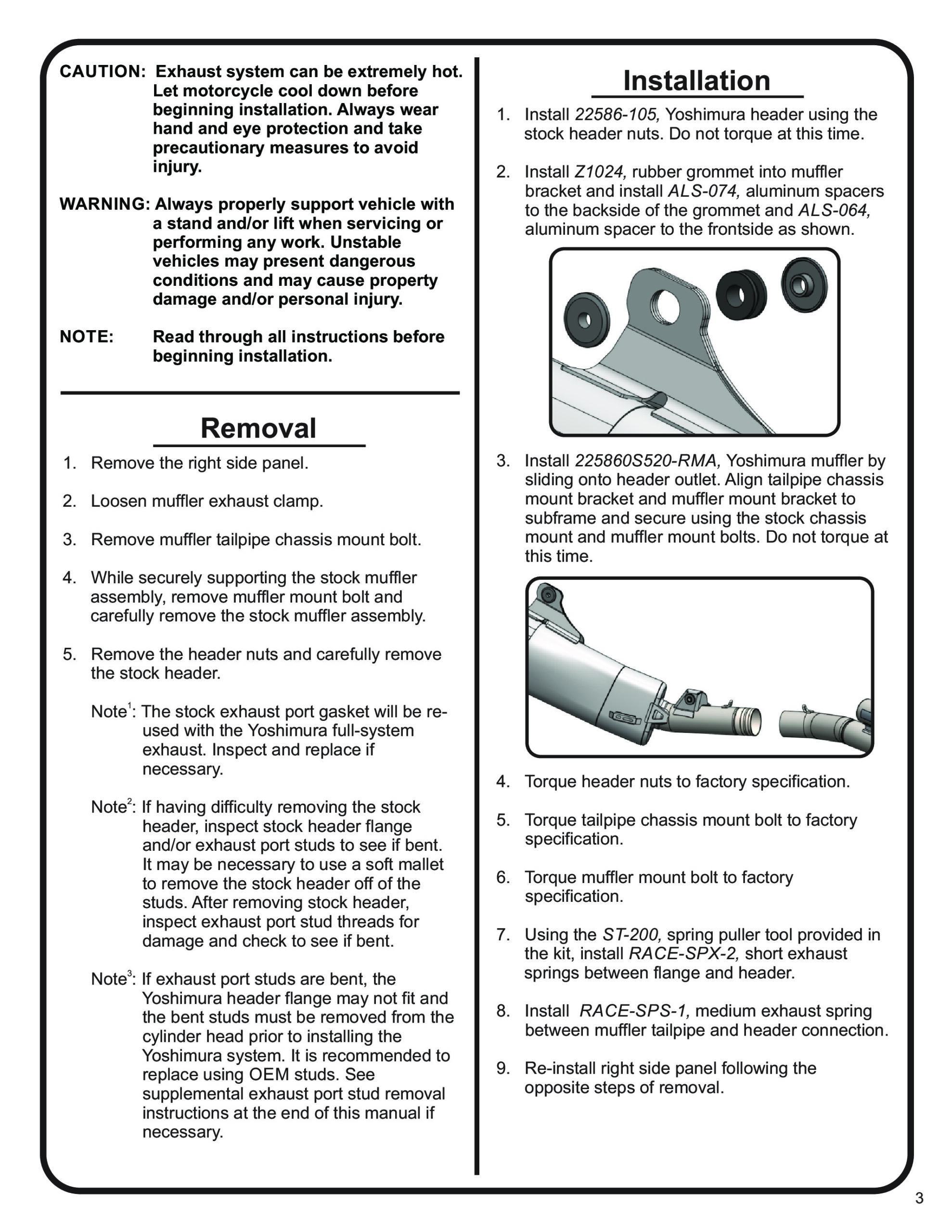 CAUTION: Exhaust system can be extremely hot. Let motorcycle cool down before beginning installation. Always wear hand and eye protection and take precautionary measures to avoid injury.

WARNING: Always properly support vehicle with a stand and/or lift when servicing or performing any work. Unstable vehicles may present dangerous conditions and may cause property damage and/or personal injury.

NOTE: Read through all instructions before beginning installation.

Removal

1. Remove the right side panel.

2. Loosen muffler exhaust clamp.

3. Remove muffler tailpipe chassis mount bolt.

4. While securely supporting the stock muffler assembly, remove muffler mount bolt and carefully remove the stock muffler assembly.

5. Remove the header nuts and carefully remove the stock header.

Note$^1$: The stock exhaust port gasket will be re-used with the Yoshimura full-system exhaust. Inspect and replace if necessary.

Note$^2$: If having difficulty removing the stock header, inspect stock header flange and/or exhaust port studs to see if bent. It may be necessary to use a soft mallet to remove the stock header off of the studs. After removing stock header, inspect exhaust port stud threads for damage and check to see if bent.

Note$^3$: If exhaust port studs are bent, the Yoshimura header flange may not fit and the bent studs must be removed from the cylinder head prior to installing the Yoshimura system. It is recommended to replace using OEM studs. See supplemental exhaust port stud removal instructions at the end of this manual if necessary.

Installation

1. Install 22586-105, Yoshimura header using the stock header nuts. Do not torque at this time.

2. Install Z1024, rubber grommet into muffler bracket and install ALS-074, aluminum spacers to the backside of the grommet and ALS-064, aluminum spacer to the frontside as shown.

3. Install 225860S520-RMA, Yoshimura muffler by sliding onto header outlet. Align tailpipe chassis mount bracket and muffler mount bracket to subframe and secure using the stock chassis mount and muffler mount bolts. Do not torque at this time.

4. Torque header nuts to factory specification.

5. Torque tailpipe chassis mount bolt to factory specification.

6. Torque muffler mount bolt to factory specification.

7. Using the ST-200, spring puller tool provided in the kit, install RACE-SPX-2, short exhaust springs between flange and header.

8. Install RACE-SPS-1, medium exhaust spring between muffler tailpipe and header connection.

9. Re-install right side panel following the opposite steps of removal.

3