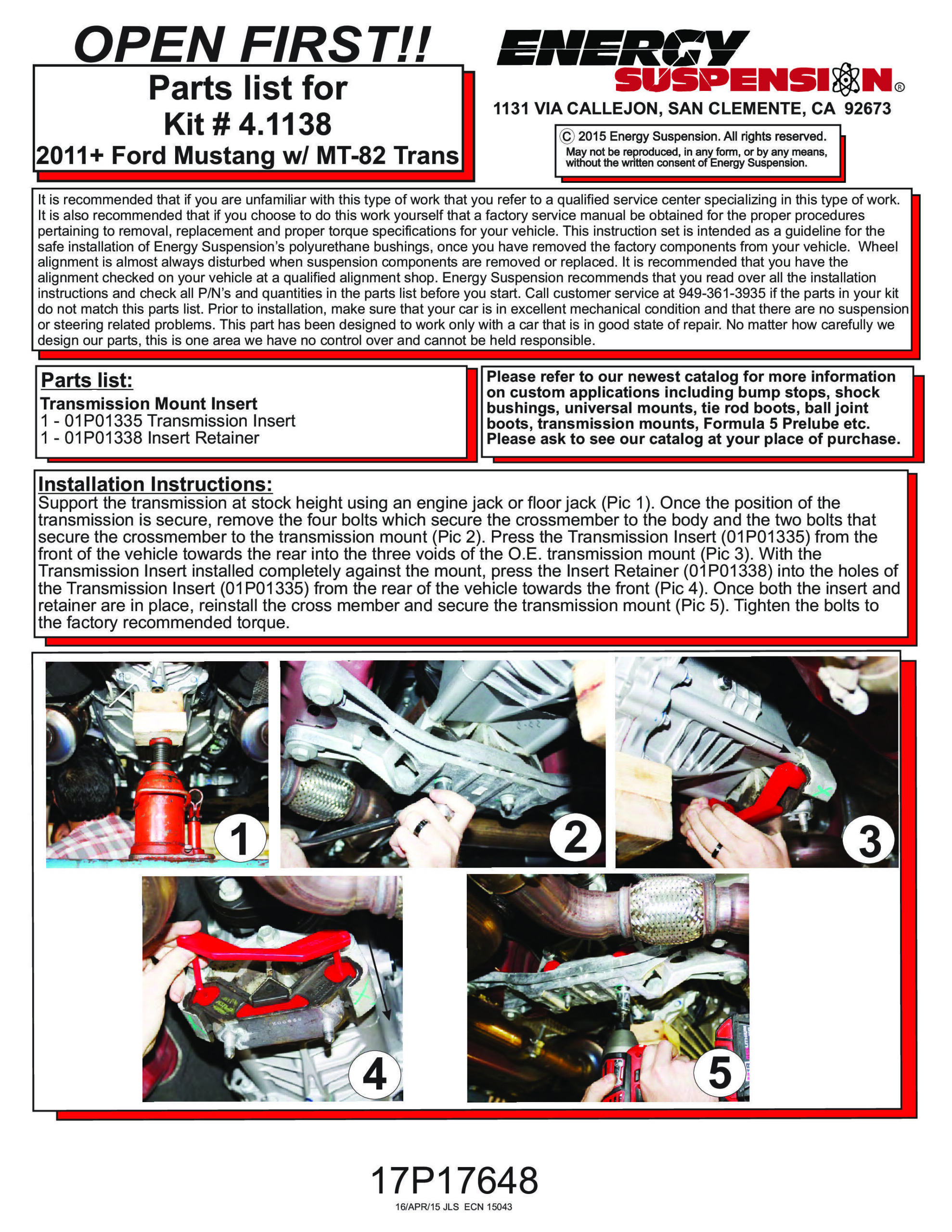 OPEN FIRST!!

Parts list for
Kit # 4.1138
2011+ Ford Mustang w/ MT-82 Trans

ENERGY SUSPENSION®

1131 VIA CALLEJON, SAN CLEMENTE, CA 92673

© 2015 Energy Suspension. All rights reserved.
May not be reproduced, in any form, or by any means, without the written consent of Energy Suspension.

It is recommended that if you are unfamiliar with this type of work that you refer to a qualified service center specializing in this type of work. It is also recommended that if you choose to do this work yourself that a factory service manual be obtained for the proper procedures pertaining to removal, replacement and proper torque specifications for your vehicle. This instruction set is intended as a guideline for the safe installation of Energy Suspension's polyurethane bushings, once you have removed the factory components from your vehicle. Wheel alignment is almost always disturbed when suspension components are removed or replaced. It is recommended that you have the alignment checked on your vehicle at a qualified alignment shop. Energy Suspension recommends that you read over all the installation instructions and check all P/N's and quantities in the parts list before you start. Call customer service at 949-361-3935 if the parts in your kit do not match this parts list. Prior to installation, make sure that your car is in excellent mechanical condition and that there are no suspension or steering related problems. This part has been designed to work only with a car that is in good state of repair. No matter how carefully we design our parts, this is one area we have no control over and cannot be held responsible.

Parts list:
Transmission Mount Insert
1 - 01P01335 Transmission Insert
1 - 01P01338 Insert Retainer

Please refer to our newest catalog for more information on custom applications including bump stops, shock bushings, universal mounts, tie rod boots, ball joint boots, transmission mounts, Formula 5 Prelube etc. Please ask to see our catalog at your place of purchase.

Installation Instructions:
Support the transmission at stock height using an engine jack or floor jack (Pic 1). Once the position of the transmission is secure, remove the four bolts which secure the crossmember to the body and the two bolts that secure the crossmember to the transmission mount (Pic 2). Press the Transmission Insert (01P01335) from the front of the vehicle towards the rear into the three voids of the O.E. transmission mount (Pic 3). With the Transmission Insert installed completely against the mount, press the Insert Retainer (01P01338) into the holes of the Transmission Insert (01P01335) from the rear of the vehicle towards the front (Pic 4). Once both the insert and retainer are in place, reinstall the cross member and secure the transmission mount (Pic 5). Tighten the bolts to the factory recommended torque.

1
2
3
4
5

17P17648
16/APR/15 JLS ECN 15043