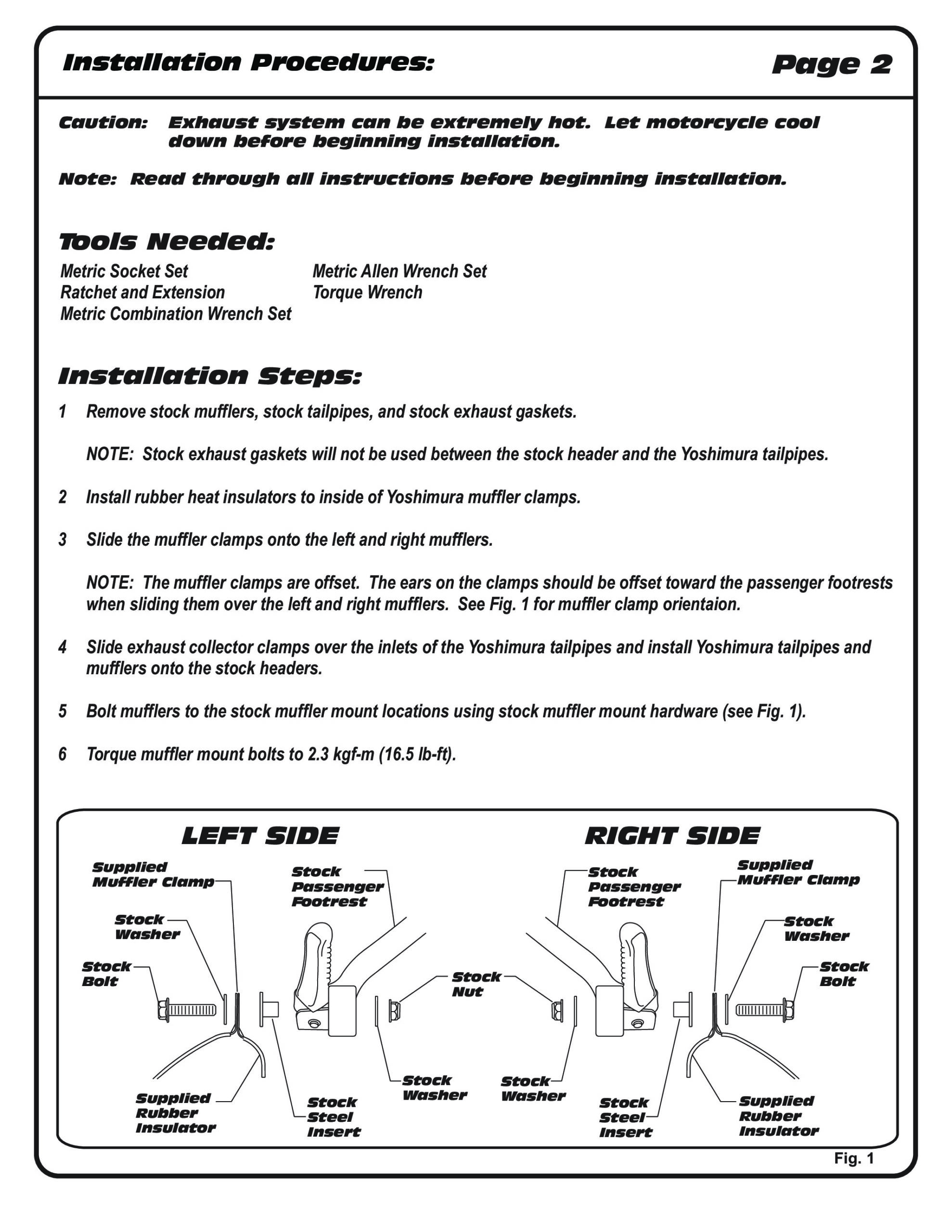 Installation Procedures: Page 2

Caution: Exhaust system can be extremely hot. Let motorcycle cool down before beginning installation.

Note: Read through all instructions before beginning installation.

Tools Needed:

Metric Socket Set
Ratchet and Extension
Metric Combination Wrench Set

Metric Allen Wrench Set
Torque Wrench

Installation Steps:

1 Remove stock mufflers, stock tailpipes, and stock exhaust gaskets.

NOTE: Stock exhaust gaskets will not be used between the stock header and the Yoshimura tailpipes.

2 Install rubber heat insulators to inside of Yoshimura muffler clamps.

3 Slide the muffler clamps onto the left and right mufflers.

NOTE: The muffler clamps are offset. The ears on the clamps should be offset toward the passenger footrests when sliding them over the left and right mufflers. See Fig. 1 for muffler clamp orientaion.

4 Slide exhaust collector clamps over the inlets of the Yoshimura tailpipes and install Yoshimura tailpipes and mufflers onto the stock headers.

5 Bolt mufflers to the stock muffler mount locations using stock muffler mount hardware (see Fig. 1).

6 Torque muffler mount bolts to 2.3 kgf-m (16.5 lb-ft).

LEFT SIDE

Supplied Muffler Clamp
Stock Washer
Stock Bolt
Stock Passenger Footrest
Supplied Rubber Insulator
Stock Steel Insert
Stock Washer

Stock Nut

RIGHT SIDE

Stock Passenger Footrest
Supplied Muffler Clamp
Stock Washer
Stock Bolt
Stock Washer
Stock Steel Insert
Supplied Rubber Insulator

Fig. 1