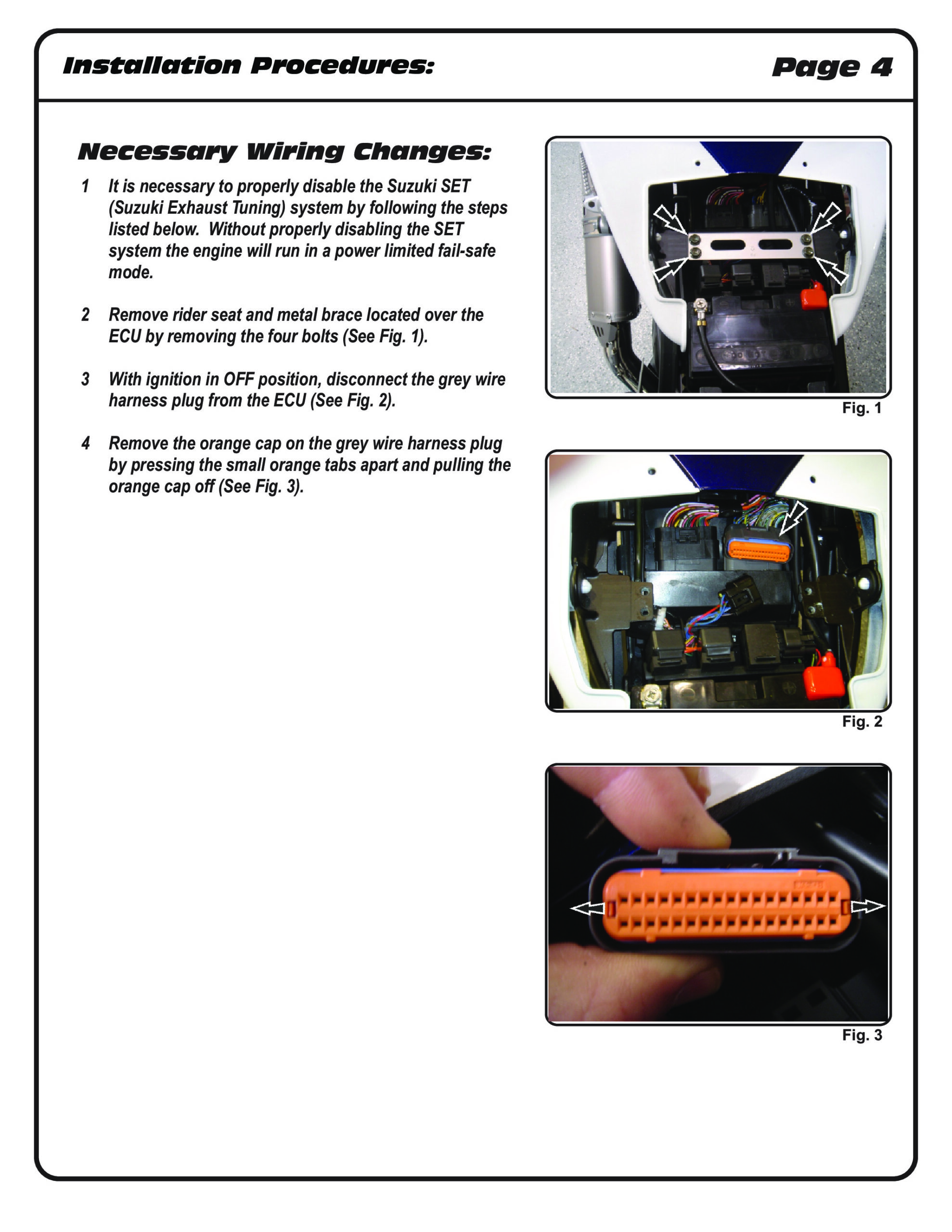 Installation Procedures:

Page 4

Necessary Wiring Changes:

1 It is necessary to properly disable the Suzuki SET (Suzuki Exhaust Tuning) system by following the steps listed below. Without properly disabling the SET system the engine will run in a power limited fail-safe mode.

2 Remove rider seat and metal brace located over the ECU by removing the four bolts (See Fig. 1).

3 With ignition in OFF position, disconnect the grey wire harness plug from the ECU (See Fig. 2).

4 Remove the orange cap on the grey wire harness plug by pressing the small orange tabs apart and pulling the orange cap off (See Fig. 3).

Fig. 1

Fig. 2

Fig. 3