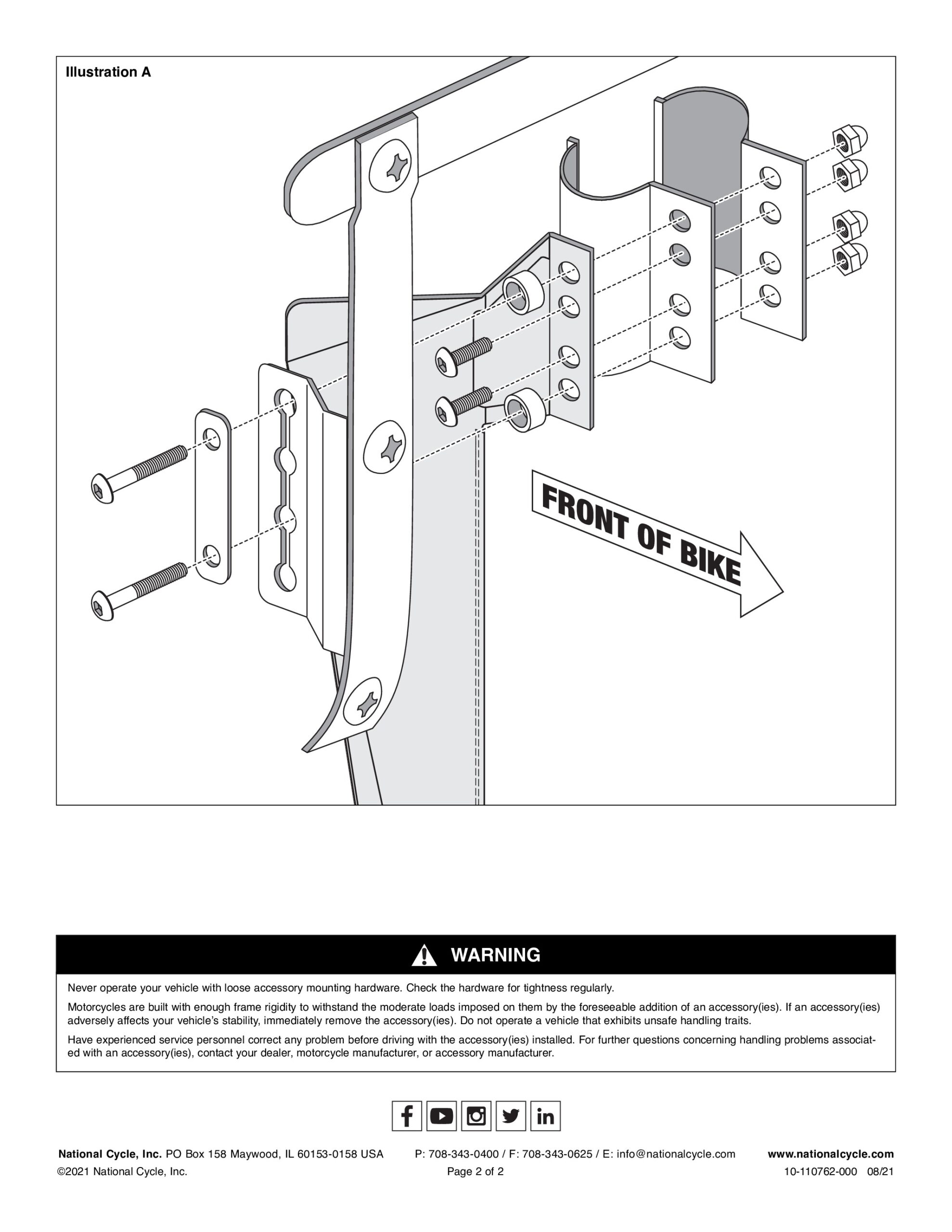 Illustration A

FRONT OF BIKE

WARNING

Never operate your vehicle with loose accessory mounting hardware. Check the hardware for tightness regularly.

Motorcycles are built with enough frame rigidity to withstand the moderate loads imposed on them by the foreseeable addition of an accessory(ies). If an accessory(ies) adversely affects your vehicle's stability, immediately remove the accessory(ies). Do not operate a vehicle that exhibits unsafe handling traits.

Have experienced service personnel correct any problem before driving with the accessory(ies) installed. For further questions concerning handling problems associated with an accessory(ies), contact your dealer, motorcycle manufacturer, or accessory manufacturer.

National Cycle, Inc. PO Box 158 Maywood, IL 60153-0158 USA P: 708-343-0400 / F: 708-343-0625 / E: info@nationalcycle.com www.nationalcycle.com
©2021 National Cycle, Inc. Page 2 of 2 10-110762-000 08/21