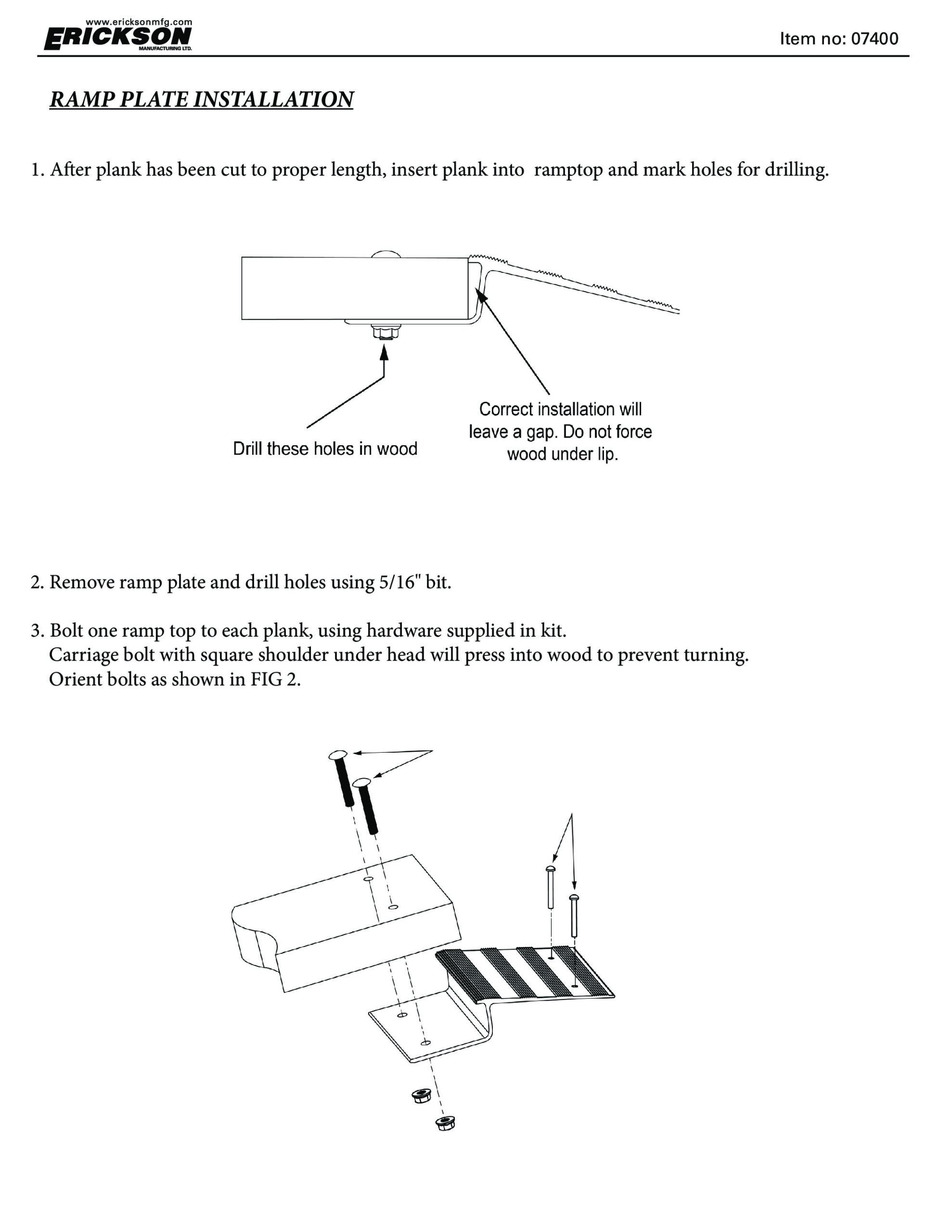 www.ericksonmfg.com
ERICKSON
MANUFACTURING LTD.

Item no: 07400

RAMP PLATE INSTALLATION

1. After plank has been cut to proper length, insert plank into  ramptop and mark holes for drilling.

Drill these holes in wood

Correct installation will leave a gap. Do not force wood under lip.

2. Remove ramp plate and drill holes using 5/16" bit.

3. Bolt one ramp top to each plank, using hardware supplied in kit.
Carriage bolt with square shoulder under head will press into wood to prevent turning.
Orient bolts as shown in FIG 2.