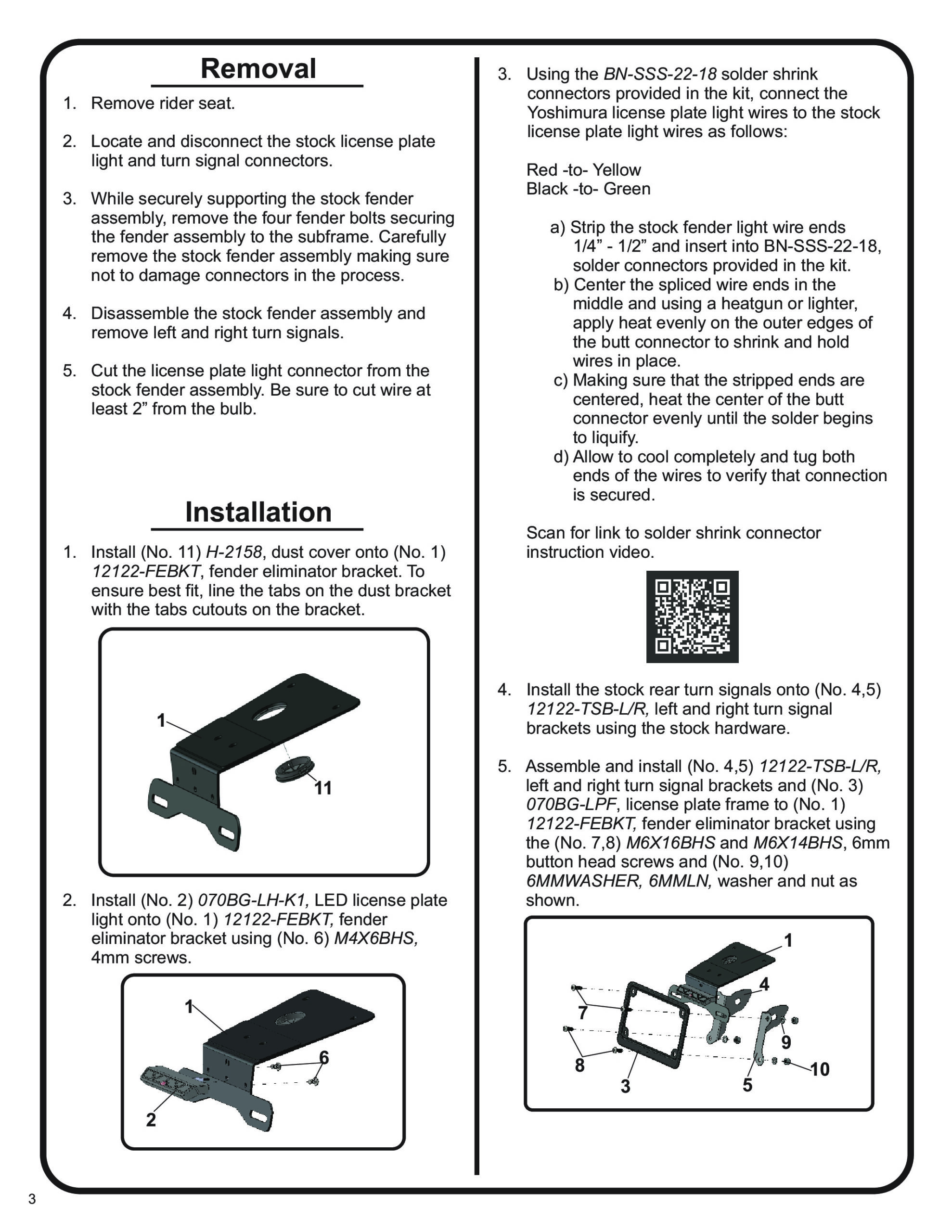 Removal

1. Remove rider seat.

2. Locate and disconnect the stock license plate light and turn signal connectors.

3. While securely supporting the stock fender assembly, remove the four fender bolts securing the fender assembly to the subframe. Carefully remove the stock fender assembly making sure not to damage connectors in the process.

4. Disassemble the stock fender assembly and remove left and right turn signals.

5. Cut the license plate light connector from the stock fender assembly. Be sure to cut wire at least 2” from the bulb.

Installation

1. Install (No. 11) H-2158, dust cover onto (No. 1) 12122-FEBKT, fender eliminator bracket. To ensure best fit, line the tabs on the dust bracket with the tabs cutouts on the bracket.

1
11

2. Install (No. 2) 070BG-LH-K1, LED license plate light onto (No. 1) 12122-FEBKT, fender eliminator bracket using (No. 6) M4X6BHS, 4mm screws.

1
6
2

3. Using the BN-SSS-22-18 solder shrink connectors provided in the kit, connect the Yoshimura license plate light wires to the stock license plate light wires as follows:

Red -to- Yellow
Black -to- Green

a) Strip the stock fender light wire ends 1/4” - 1/2” and insert into BN-SSS-22-18, solder connectors provided in the kit.
b) Center the spliced wire ends in the middle and using a heatgun or lighter, apply heat evenly on the outer edges of the butt connector to shrink and hold wires in place.
c) Making sure that the stripped ends are centered, heat the center of the butt connector evenly until the solder begins to liquify.
d) Allow to cool completely and tug both ends of the wires to verify that connection is secured.

Scan for link to solder shrink connector instruction video.

4. Install the stock rear turn signals onto (No. 4,5) 12122-TSB-L/R, left and right turn signal brackets using the stock hardware.

5. Assemble and install (No. 4,5) 12122-TSB-L/R, left and right turn signal brackets and (No. 3) 070BG-LPF, license plate frame to (No. 1) 12122-FEBKT, fender eliminator bracket using the (No. 7,8) M6X16BHS and M6X14BHS, 6mm button head screws and (No. 9,10) 6MMWASHER, 6MMLN, washer and nut as shown.

1
4
7
9
8
10
3
5

3