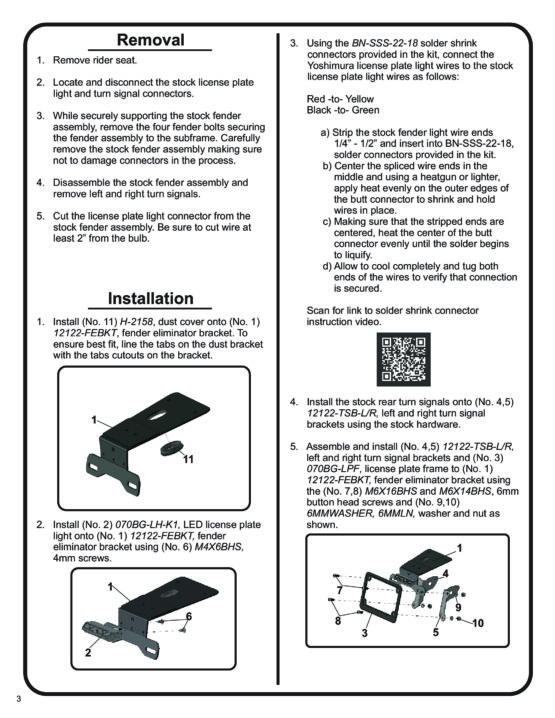 Removal

1. Remove rider seat.

2. Locate and disconnect the stock license plate light and turn signal connectors.

3. While securely supporting the stock fender assembly, remove the four fender bolts securing the fender assembly to the subframe. Carefully remove the stock fender assembly making sure not to damage connectors in the process.

4. Disassemble the stock fender assembly and remove left and right turn signals.

5. Cut the license plate light connector from the stock fender assembly. Be sure to cut wire at least 2" from the bulb.

Installation

1. Install (No. 11) H-2158, dust cover onto (No. 1) 12122-FEBKT, fender eliminator bracket. To ensure best fit, line the tabs on the dust bracket with the tabs cutouts on the bracket.

1

11

2. Install (No. 2) 070BG-LH-K1, LED license plate light onto (No. 1) 12122-FEBKT, fender eliminator bracket using (No. 6) M4X6BHS, 4mm screws.

1

6

2

3. Using the BN-SSS-22-18 solder shrink connectors provided in the kit, connect the Yoshimura license plate light wires to the stock license plate light wires as follows:

Red -to- Yellow
Black -to- Green

a) Strip the stock fender light wire ends 1/4" - 1/2" and insert into BN-SSS-22-18, solder connectors provided in the kit.
b) Center the spliced wire ends in the middle and using a heatgun or lighter, apply heat evenly on the outer edges of the butt connector to shrink and hold wires in place.
c) Making sure that the stripped ends are centered, heat the center of the butt connector evenly until the solder begins to liquify.
d) Allow to cool completely and tug both ends of the wires to verify that connection is secured.

Scan for link to solder shrink connector instruction video.

4. Install the stock rear turn signals onto (No. 4,5) 12122-TSB-L/R, left and right turn signal brackets using the stock hardware.

5. Assemble and install (No. 4,5) 12122-TSB-L/R, left and right turn signal brackets and (No. 3) 070BG-LPF, license plate frame to (No. 1) 12122-FEBKT, fender eliminator bracket using the (No. 7,8) M6X16BHS and M6X14BHS, 6mm button head screws and (No. 9,10) 6MMWASHER, 6MMLN, washer and nut as shown.

1
4
7
9
8
10
3
5

3